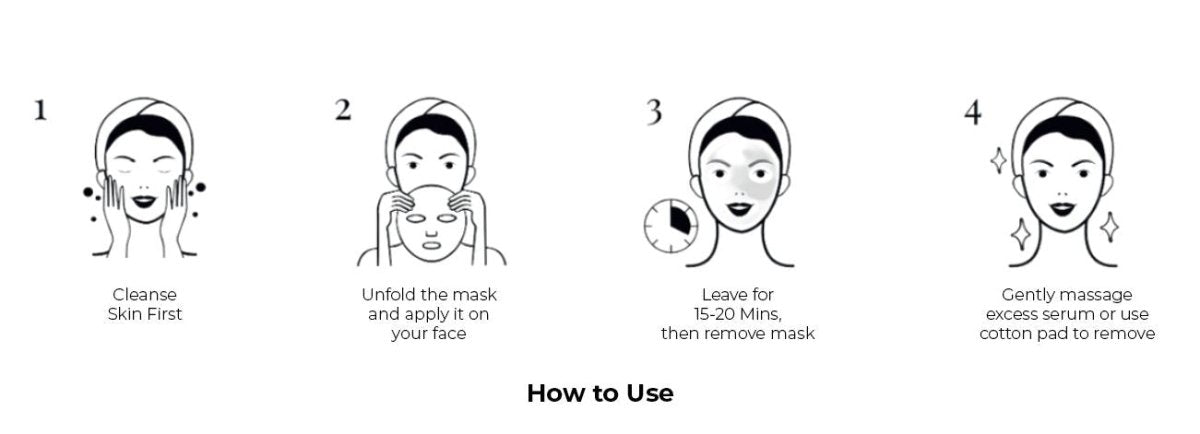 1

Cleanse
Skin First

2

Unfold the mask
and apply it on
your face

3

Leave for
15-20 Mins,
then remove mask

4

Gently massage
excess serum or use
cotton pad to remove

How to Use